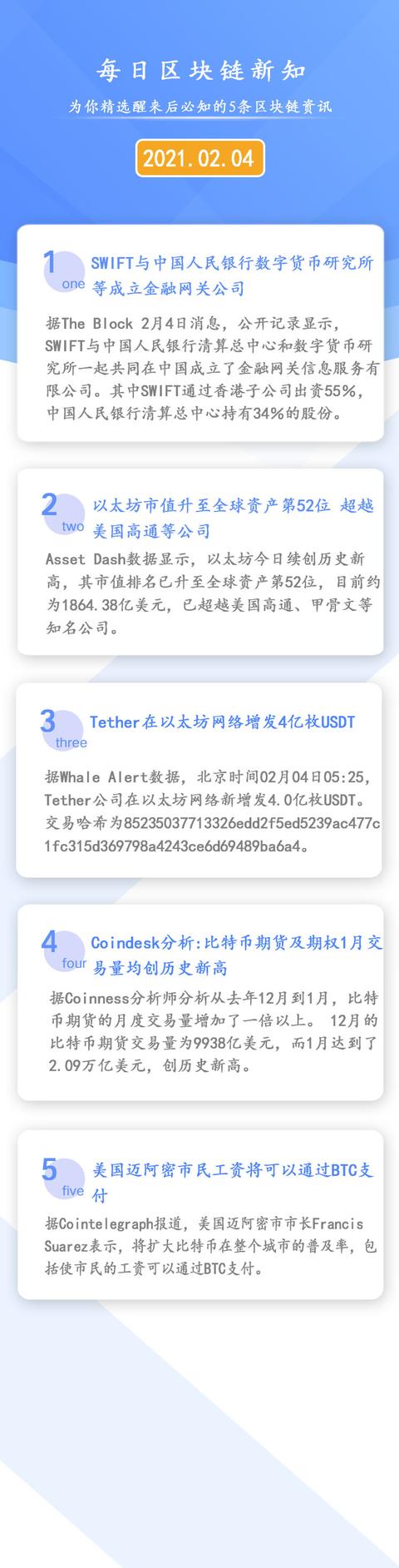 每日区块链新知

为你精选醒来后必知的5条区块链资讯

2021.02.04

1 one SWIFT与中国人民银行数字货币研究所等成立金融网关公司

据The Block 2月4日消息，公开记录显示，SWIFT与中国人民银行清算总中心和数字货币研究所一起共同在中国成立了金融网关信息服务有限公司。其中SWIFT通过香港子公司出资55%，中国人民银行清算总中心持有34%的股份。

2 two 以太坊市值升至全球资产第52位 超越美国高通等公司

Asset Dash数据显示，以太坊今日续创历史新高，其市值排名已升至全球资产第52位，目前约为1864.38亿美元，已超越美国高通、甲骨文等知名公司。

3 three Tether在以太坊网络增发4亿枚USDT

据Whale Alert数据，北京时间02月04日05:25，Tether公司在以太坊网络新增发4.0亿枚USDT。交易哈希为85235037713326edd2f5ed5239ac477c1fc315d369798a4243ce6d69489ba6a4。

4 four Coindesk分析:比特币期货及期权1月交易量均创历史新高

据Coinness分析师分析从去年12月到1月，比特币期货的月度交易量增加了一倍以上。 12月的比特币期货交易量为9938亿美元，而1月达到了2.09万亿美元，创历史新高。

5 five 美国迈阿密市民工资将可以通过BTC支付

据Cointelegraph报道，美国迈阿密市市长Francis Suarez表示，将扩大比特币在整个城市的普及率，包括使市民的工资可以通过BTC支付。